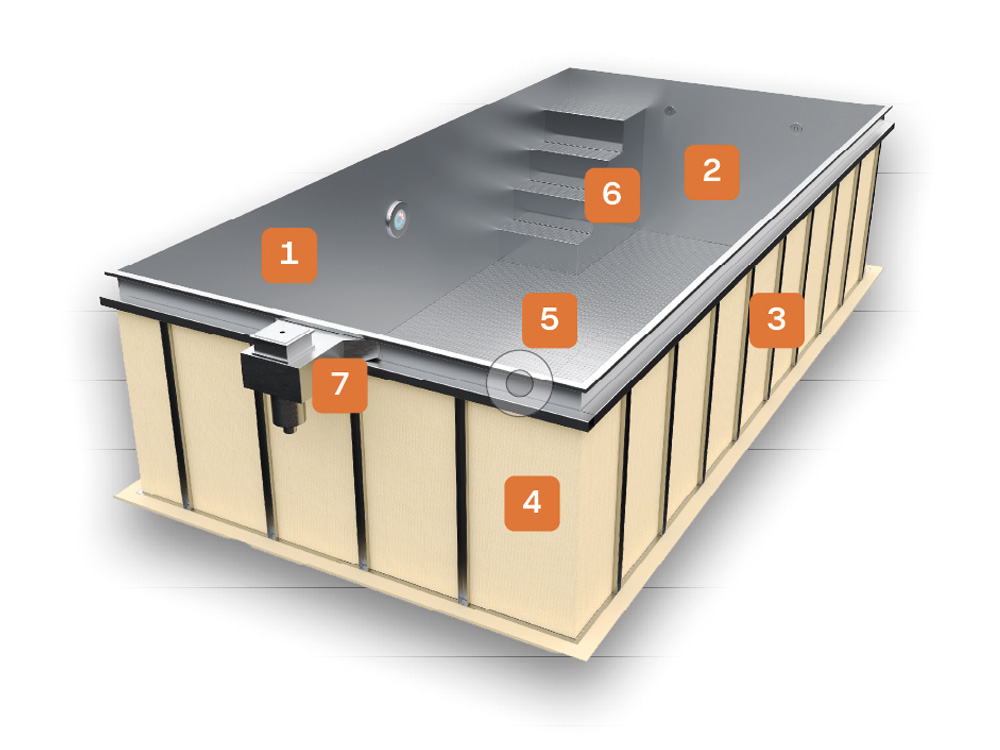 1
2
6
5
3
7
4